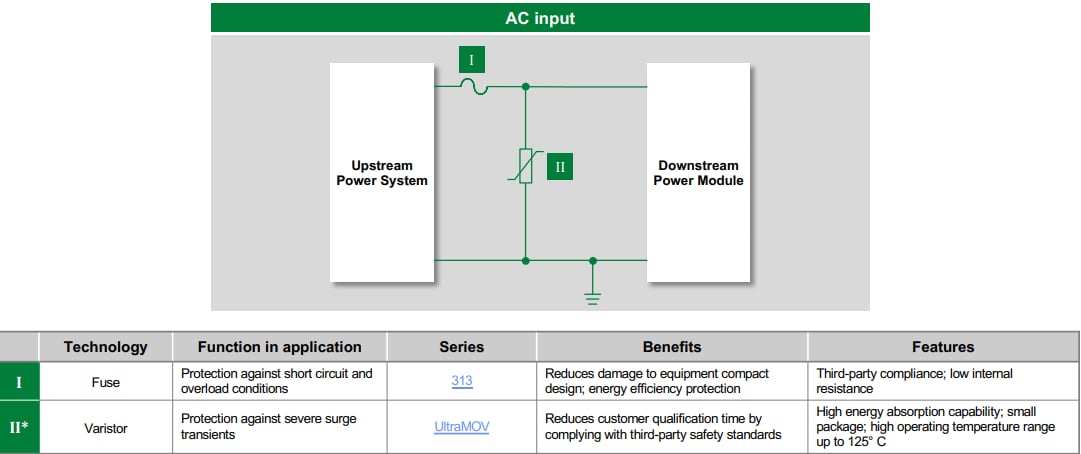 AC input

I

Upstream Power System

II

Downstream Power Module

| | Technology | Function in application | Series | Benefits | Features |
|---|---|---|---|---|---|
| I | Fuse | Protection against short circuit and overload conditions | 313 | Reduces damage to equipment compact design; energy efficiency protection | Third-party compliance; low internal resistance |
| II* | Varistor | Protection against severe surge transients | UltraMOV | Reduces customer qualification time by complying with third-party safety standards | High energy absorption capability; small package; high operating temperature range up to 125° C |